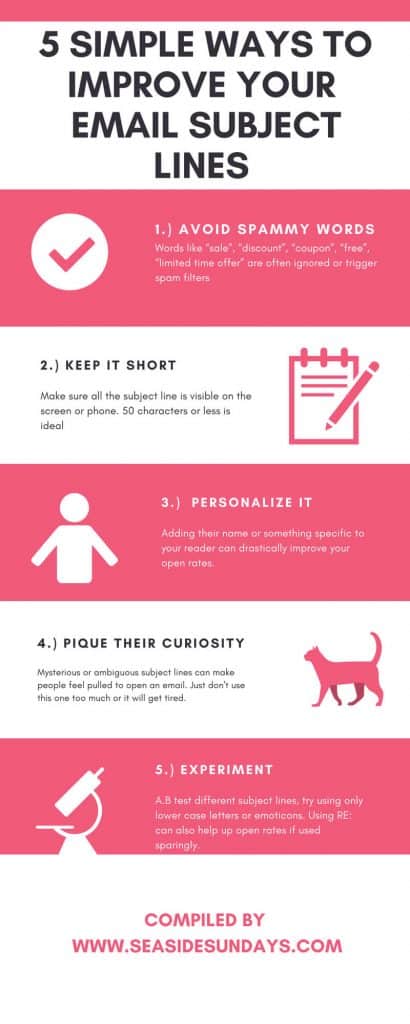 5 SIMPLE WAYS TO IMPROVE YOUR EMAIL SUBJECT LINES

1.) AVOID SPAMMY WORDS

Words like "sale", "discount", "coupon", "free", "limited time offer" are often ignored or trigger spam filters

2.) KEEP IT SHORT

Make sure all the subject line is visible on the screen or phone. 50 characters or less is ideal

3.) PERSONALIZE IT

Adding their name or something specific to your reader can drastically improve your open rates.

4.) PIQUE THEIR CURIOSITY

Mysterious or ambiguous subject lines can make people feel pulled to open an email. Just don't use this one too much or it will get tired.

5.) EXPERIMENT

A.B test different subject lines, try using only lower case letters or emoticons. Using RE: can also help up open rates if used sparingly.

COMPILED BY
WWW.SEASIDESUNDAYS.COM