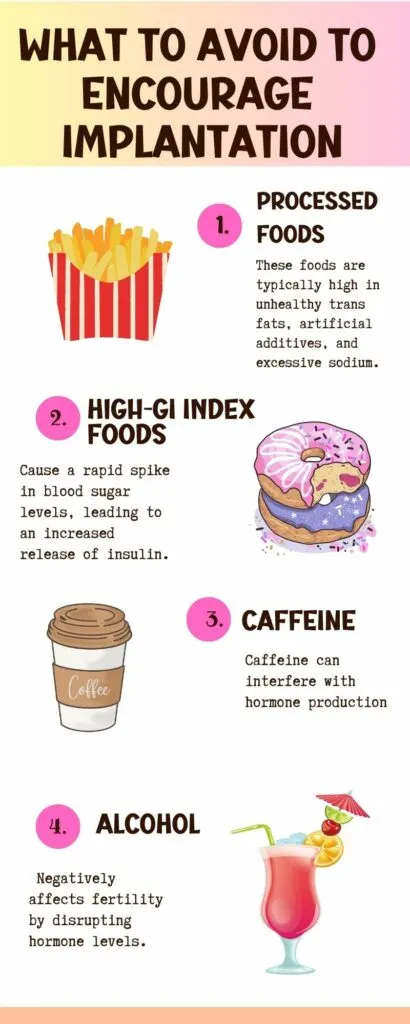 WHAT TO AVOID TO ENCOURAGE IMPLANTATION

1. PROCESSED FOODS

These foods are typically high in unhealthy trans fats, artificial additives, and excessive sodium.

2. HIGH-GI INDEX FOODS

Cause a rapid spike in blood sugar levels, leading to an increased release of insulin.

Coffee

3. CAFFEINE

Caffeine can interfere with hormone production

4. ALCOHOL

Negatively affects fertility by disrupting hormone levels.